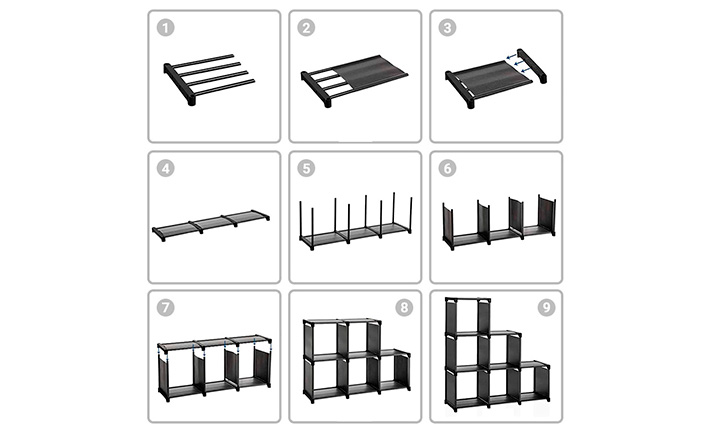 1
2
3
4
5
6
7
8
9